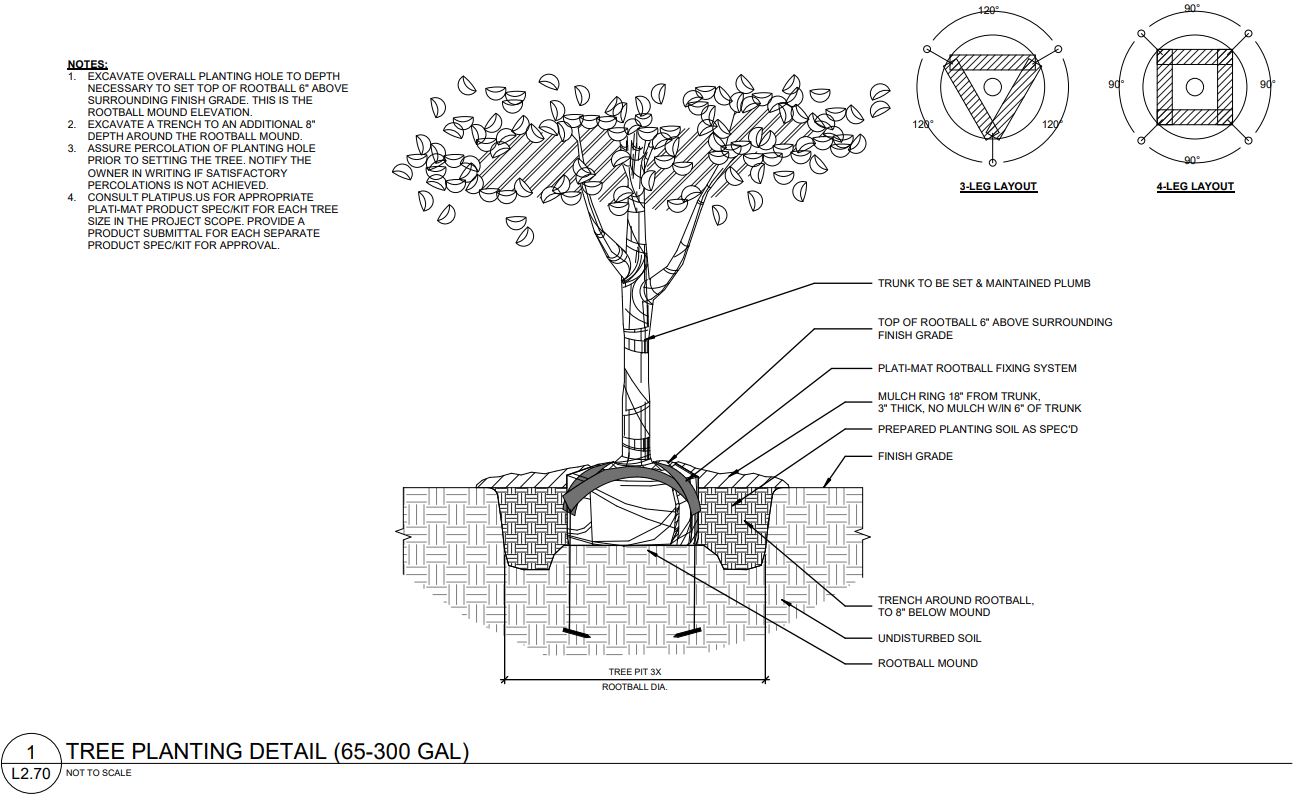 NOTES:
1. EXCAVATE OVERALL PLANTING HOLE TO DEPTH NECESSARY TO SET TOP OF ROOTBALL 6" ABOVE SURROUNDING FINISH GRADE. THIS IS THE ROOTBALL MOUND ELEVATION.
2. EXCAVATE A TRENCH TO AN ADDITIONAL 8" DEPTH AROUND THE ROOTBALL MOUND.
3. ASSURE PERCOLATION OF PLANTING HOLE PRIOR TO SETTING THE TREE. NOTIFY THE OWNER IN WRITING IF SATISFACTORY PERCOLATIONS IS NOT ACHIEVED.
4. CONSULT PLATIPUS.US FOR APPROPRIATE PLATI-MAT PRODUCT SPEC/KIT FOR EACH TREE SIZE IN THE PROJECT SCOPE. PROVIDE A PRODUCT SUBMITTAL FOR EACH SEPARATE PRODUCT SPEC/KIT FOR APPROVAL.

120°
120°
120°
3-LEG LAYOUT

90°
90°
90°
90°
4-LEG LAYOUT

TRUNK TO BE SET & MAINTAINED PLUMB
TOP OF ROOTBALL 6" ABOVE SURROUNDING FINISH GRADE
PLATI-MAT ROOTBALL FIXING SYSTEM
MULCH RING 18" FROM TRUNK, 3" THICK, NO MULCH W/IN 6" OF TRUNK
PREPARED PLANTING SOIL AS SPEC'D
FINISH GRADE
TRENCH AROUND ROOTBALL, TO 8" BELOW MOUND
UNDISTURBED SOIL
ROOTBALL MOUND
TREE PIT 3X
ROOTBALL DIA.

1
L2.70
TREE PLANTING DETAIL (65-300 GAL)
NOT TO SCALE